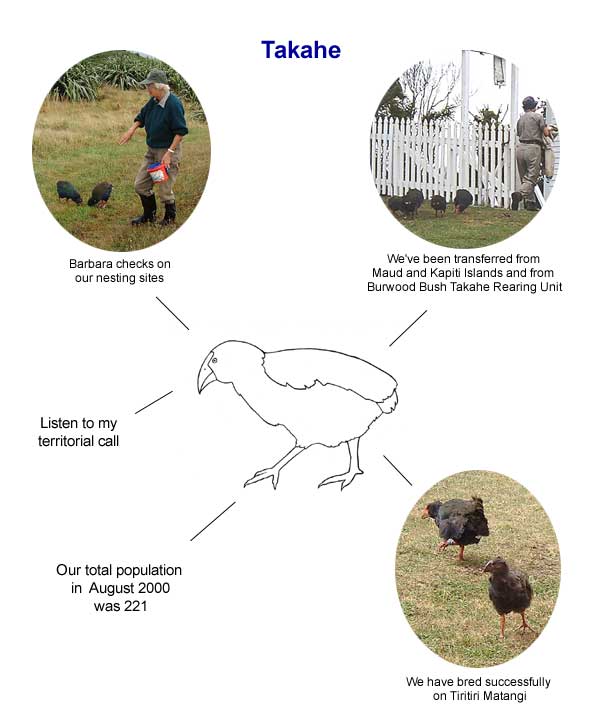 Takahe

Barbara checks on our nesting sites

We've been transferred from Maud and Kapiti Islands and from Burwood Bush Takahe Rearing Unit

Listen to my territorial call

Our total population in August 2000 was 221

We have bred successfully on Tiritiri Matangi